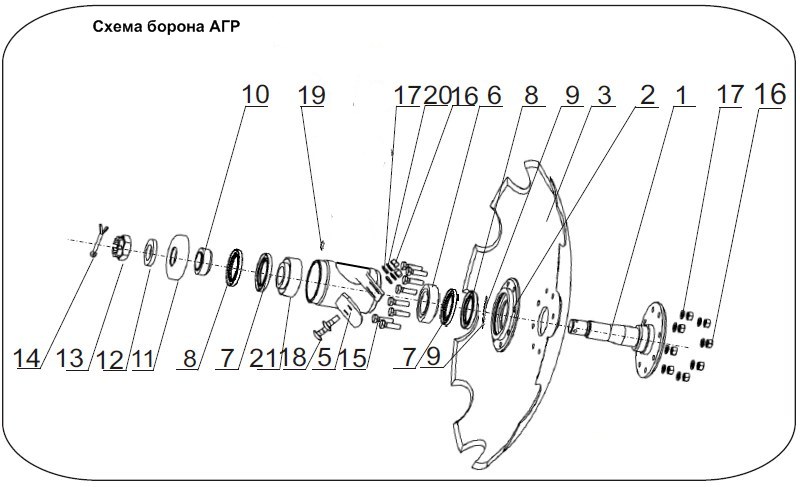 Схема борона АГР

10 19 17 20 16 6 8 9 3 2 1 17 16

14 13 12 11 8 7 21 18 5 15 7 9