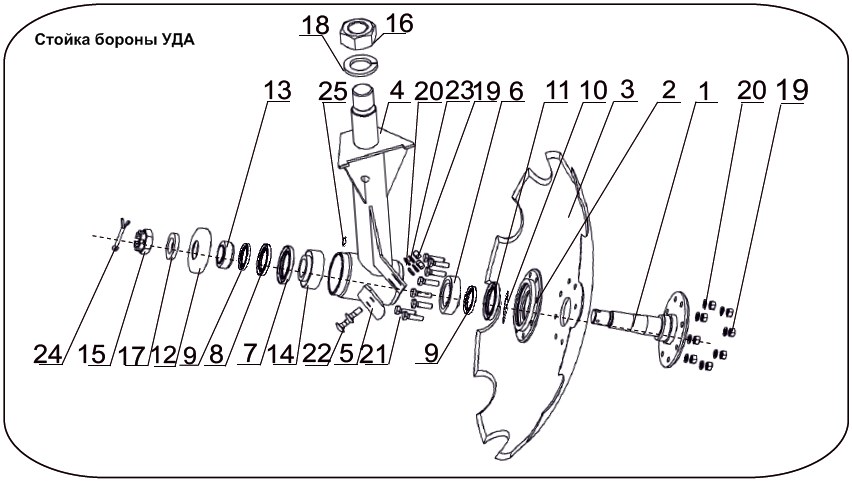 Стойка бороны УДА

18 16

13 25 4 20 23 19 6 11 10 3 2 1 20 19

24 15 17 12 9 8 7 14 22 5 21 9