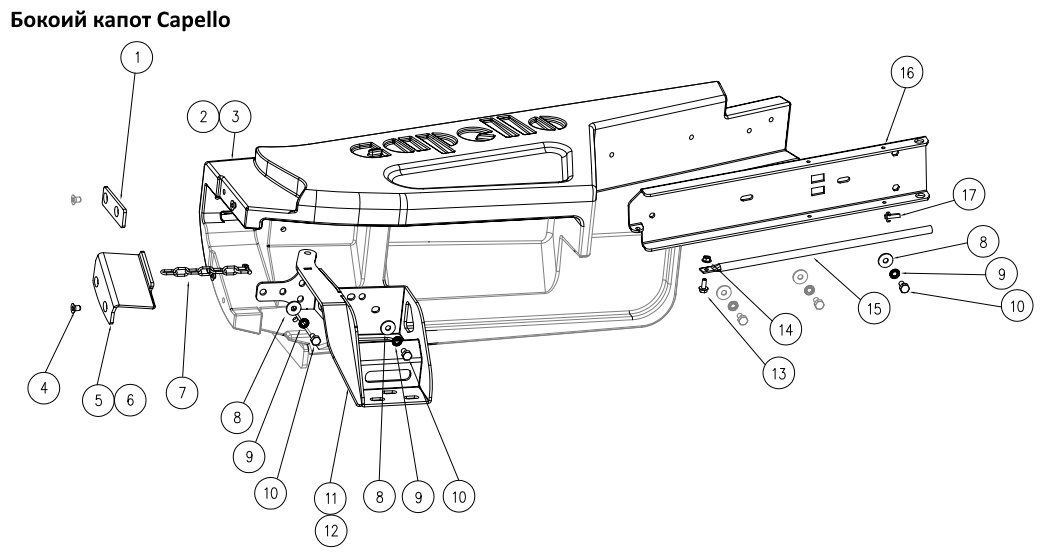 Бокоий капот Capello

1
2 3
16
17
8
9
10
15
14
13
4
5 6
7
8
9
10
11
12
8
9
10