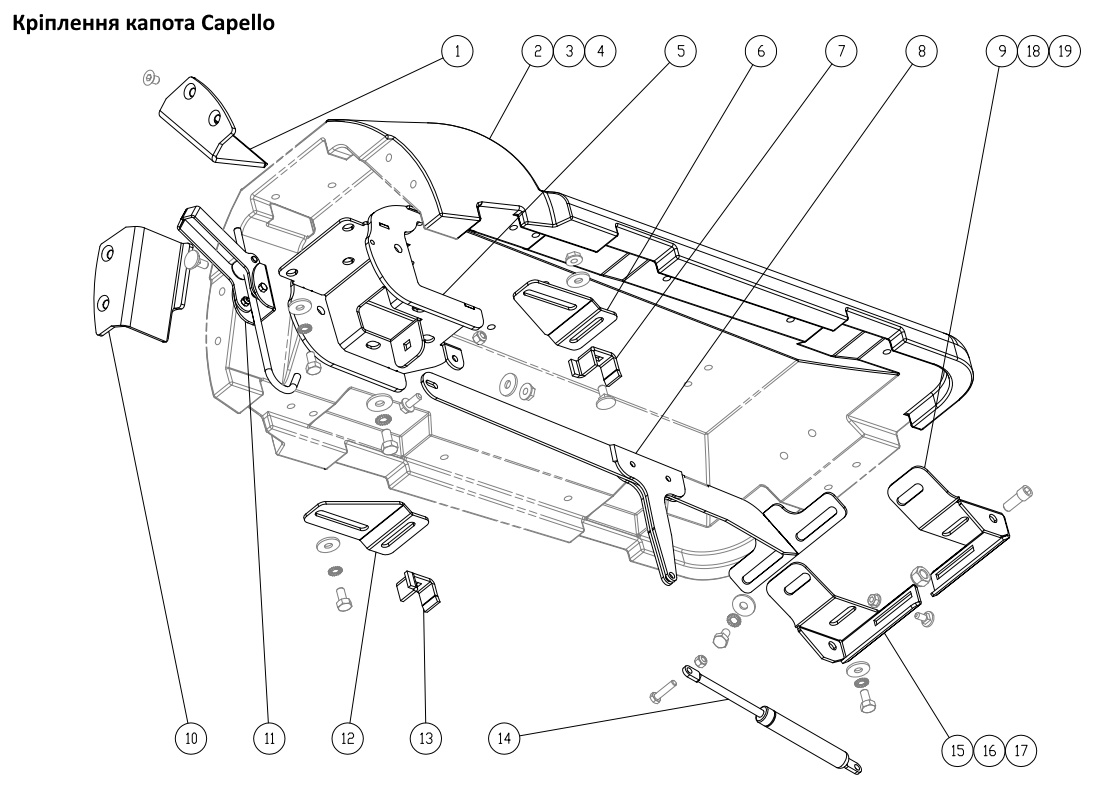 Кріплення капота Capello

1
2 3 4
5
6
7
8
9 18 19
10
11
12
13
14
15 16 17