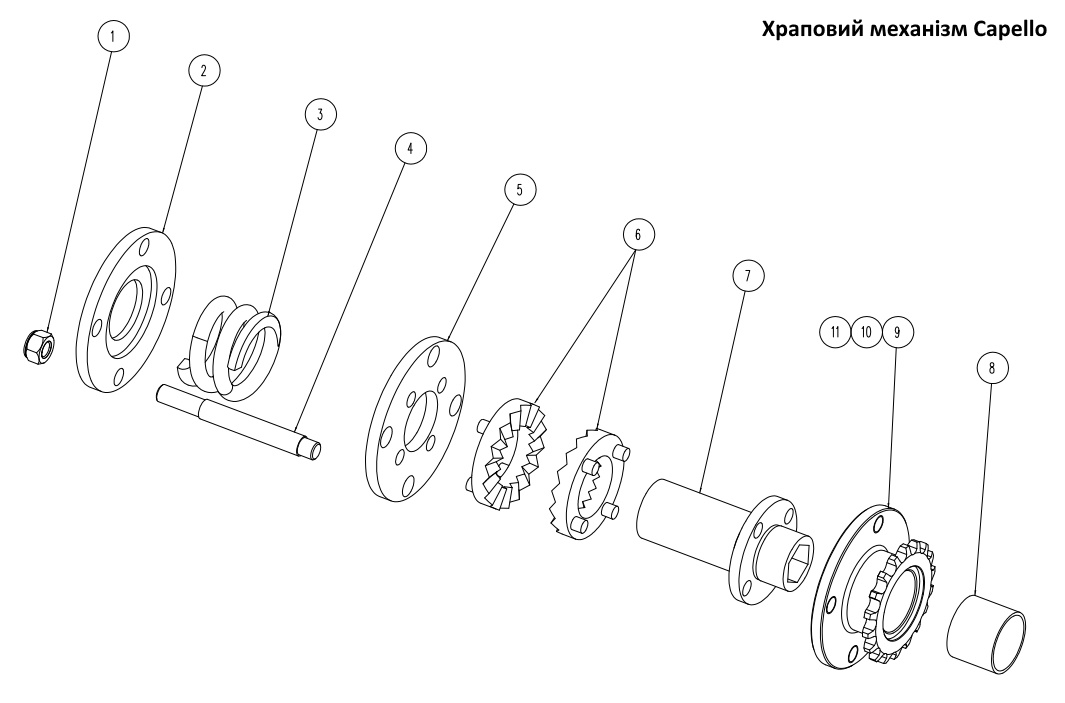 Храповий механізм Capello

1

2

3

4

5

6

7

11 10 9

8