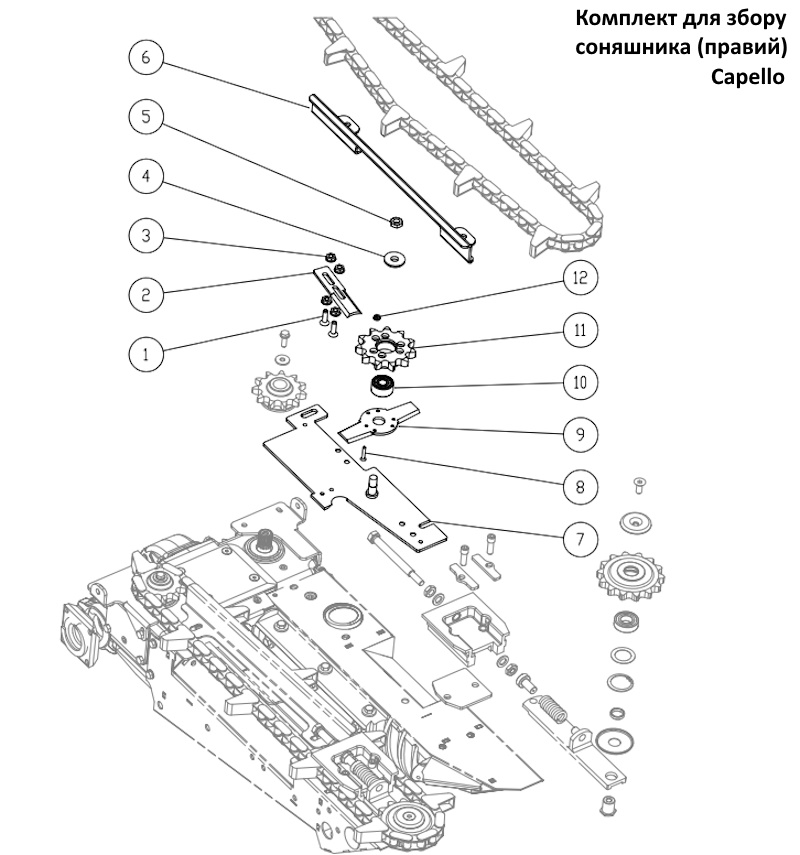 Комплект для збору соняшника (правий) Capello

6
5
4
3
2
1
12
11
10
9
8
7