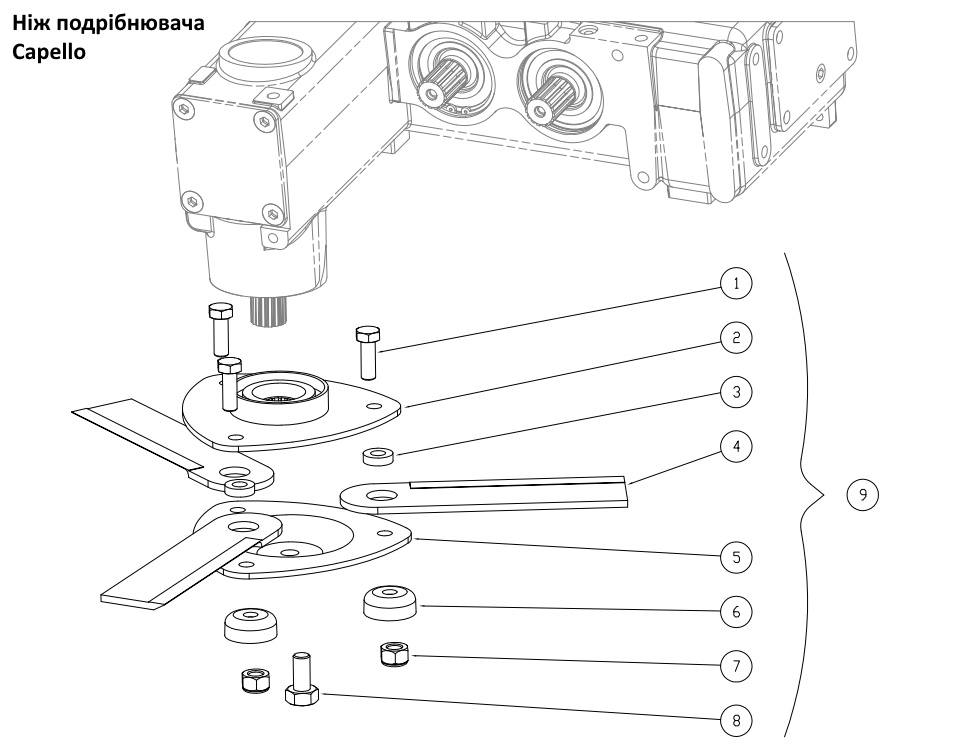 Ніж подрібнювача
Capello

1
2
3
4
5
6
7
8
9