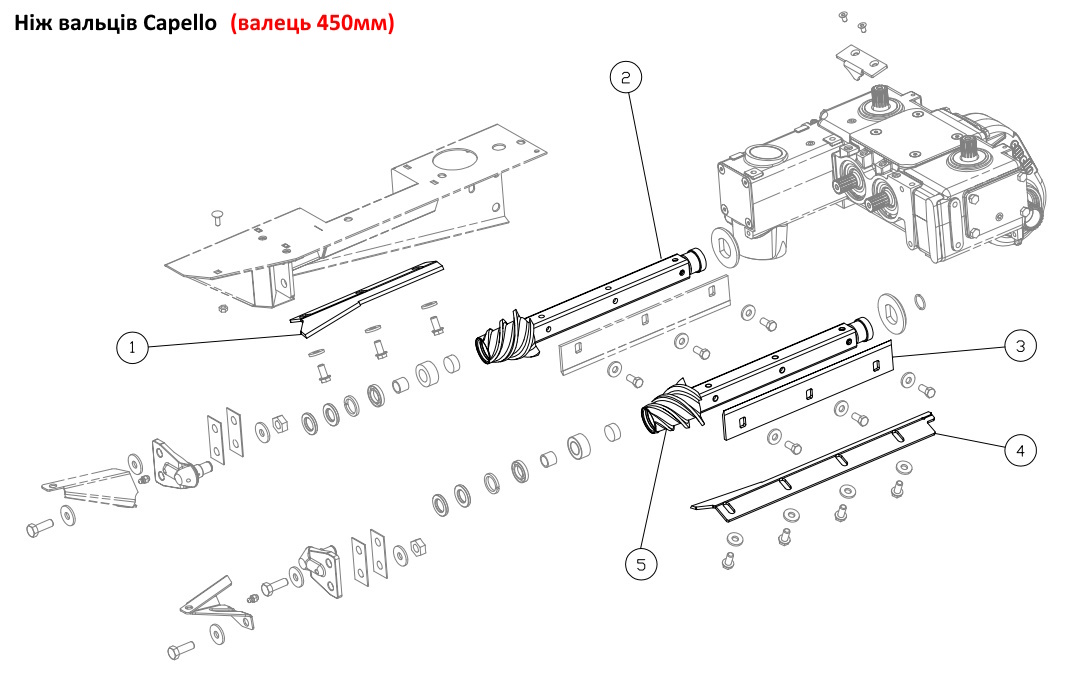 Ніж вальців Capello (валець 450мм)

2

1

3

4

5