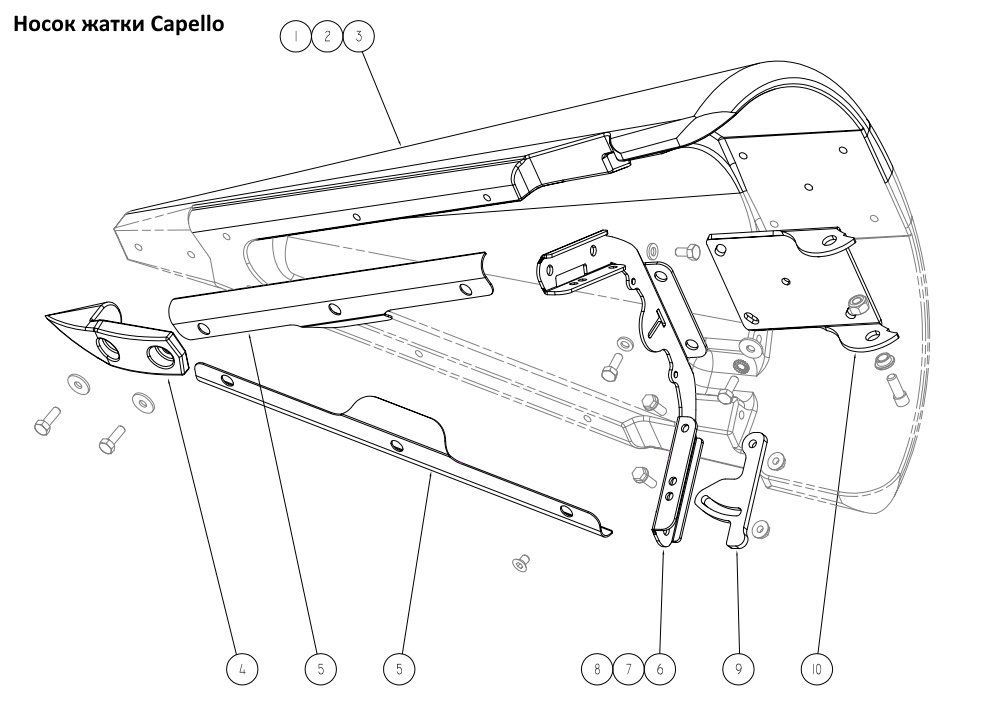 Носок жатки Capello

1 2 3

4 5 5 8 7 6 9 10