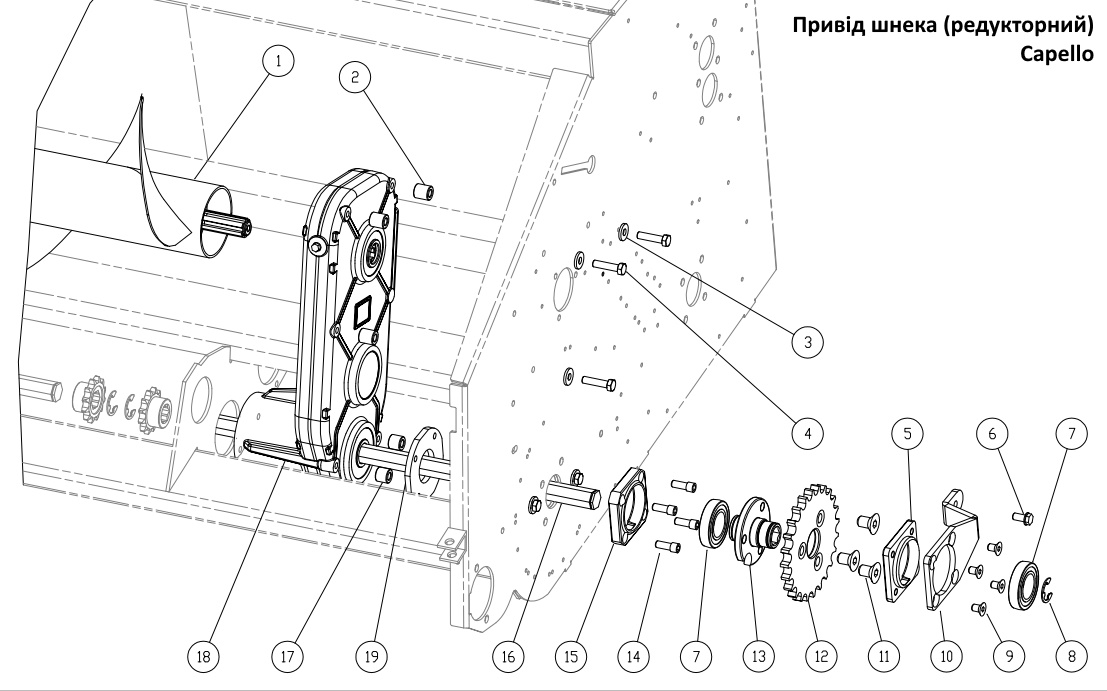 Привід шнека (редукторний)
Capello

1
2
3
4
5
6
7
18
17
19
16
15
14
7
13
12
11
10
9
8