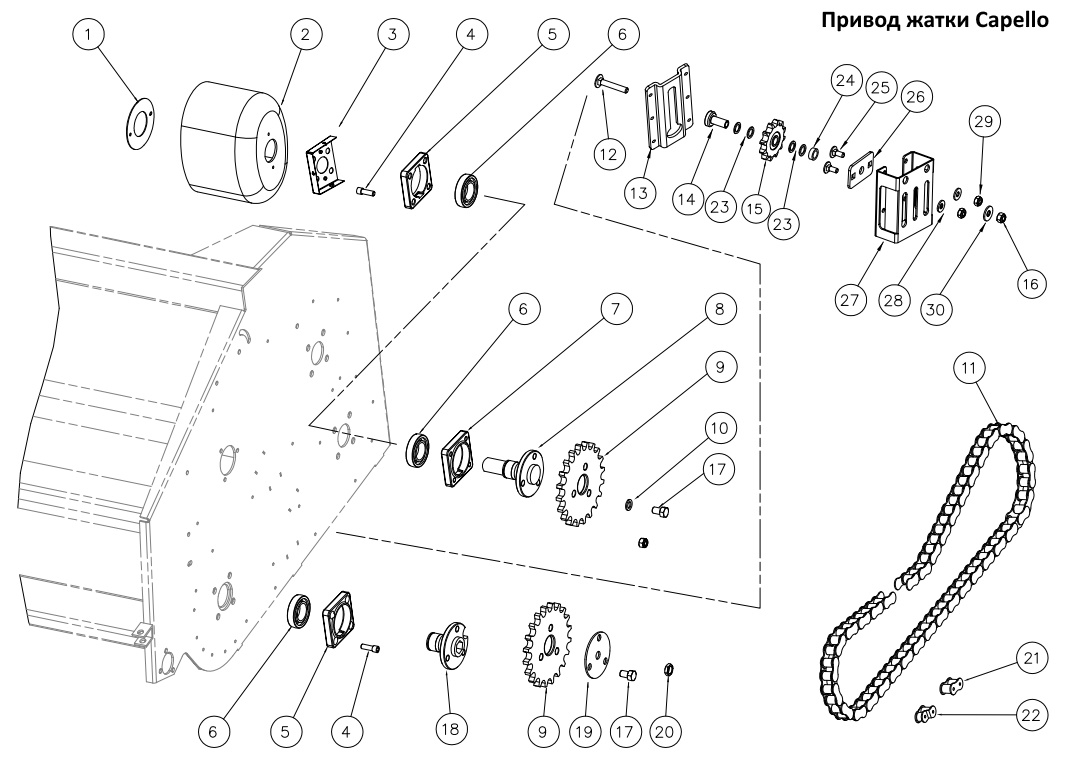 Привод жатки Capello

1
2
3
4
5
6
12
13
14
23
15
23
24
25
26
29
27
28
30
16
6
7
8
9
10
17
11
6
5
4
18
9
19
17
20
21
22