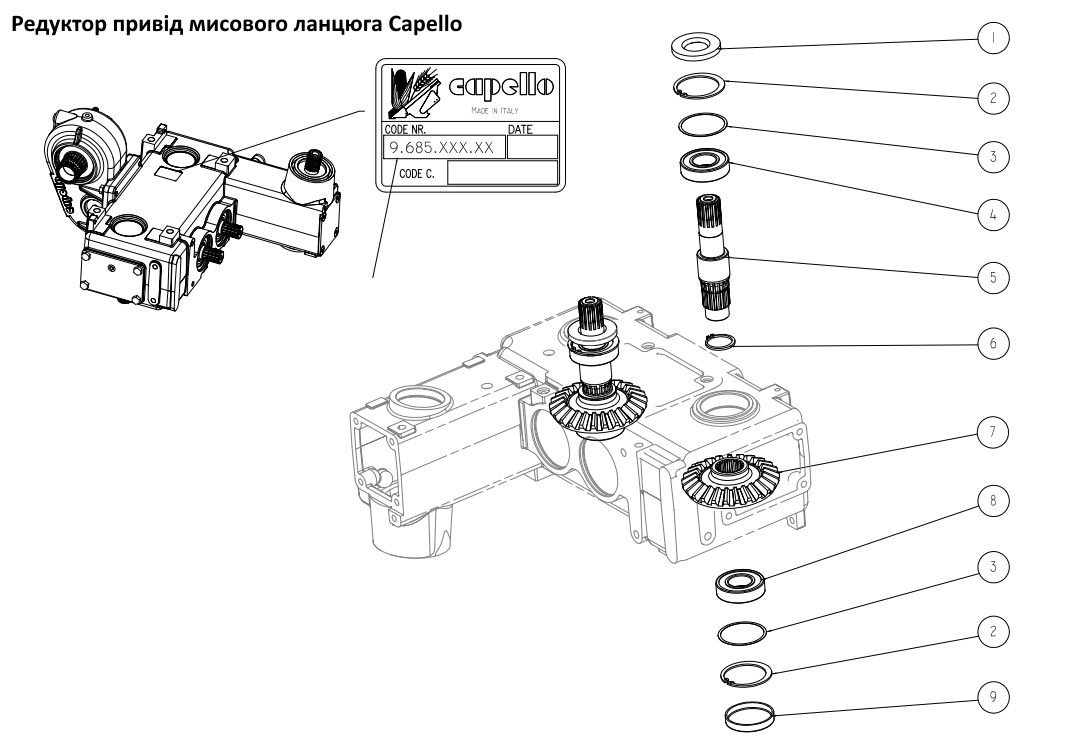 Редуктор привід мисового ланцюга Capello

capello
MADE IN ITALY
CODE NR.
DATE
9.685.XXX.XX
CODE C.

1
2
3
4
5
6
7
8
3
2
9