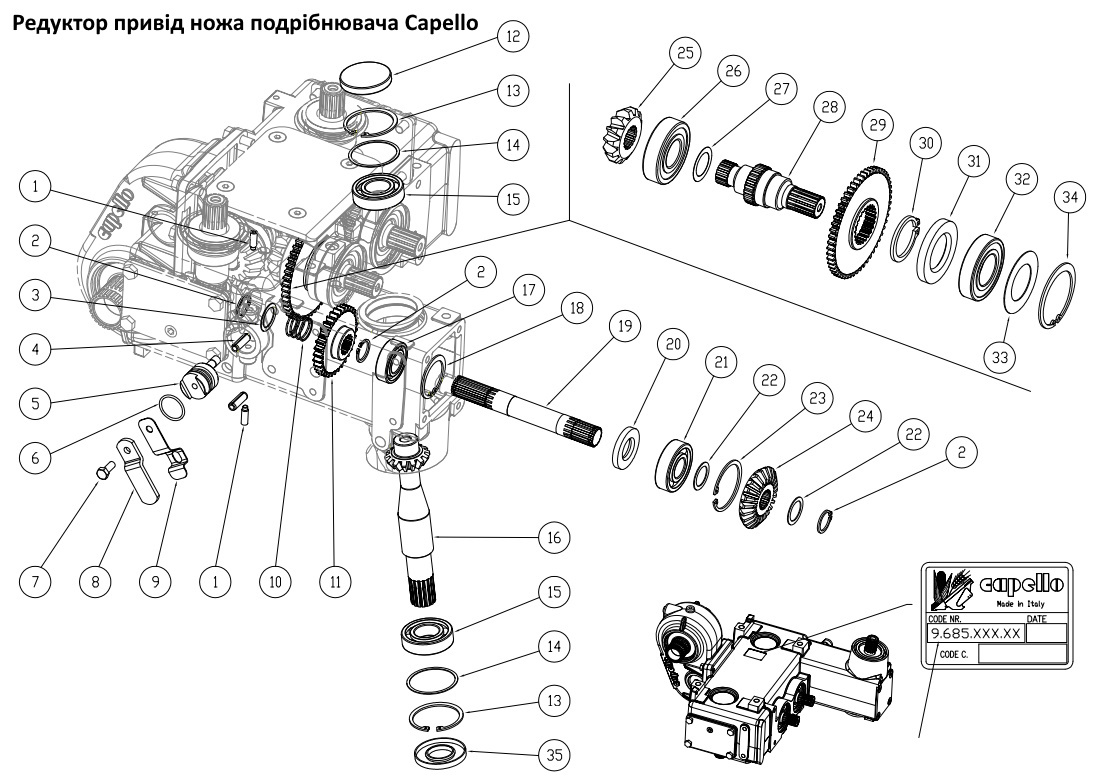 Редуктор привід ножа подрібнювача Capello

12
13
14
15
1
2
3
4
5
6
7
8
9
1
10
11
2
17
18
19
20
21
22
23
24
22
2
16
15
14
13
35
25
26
27
28
29
30
31
32
34
33

capello

capello
Made in Italy
CODE NR.
DATE
9.685.XXX.XX
CODE C.