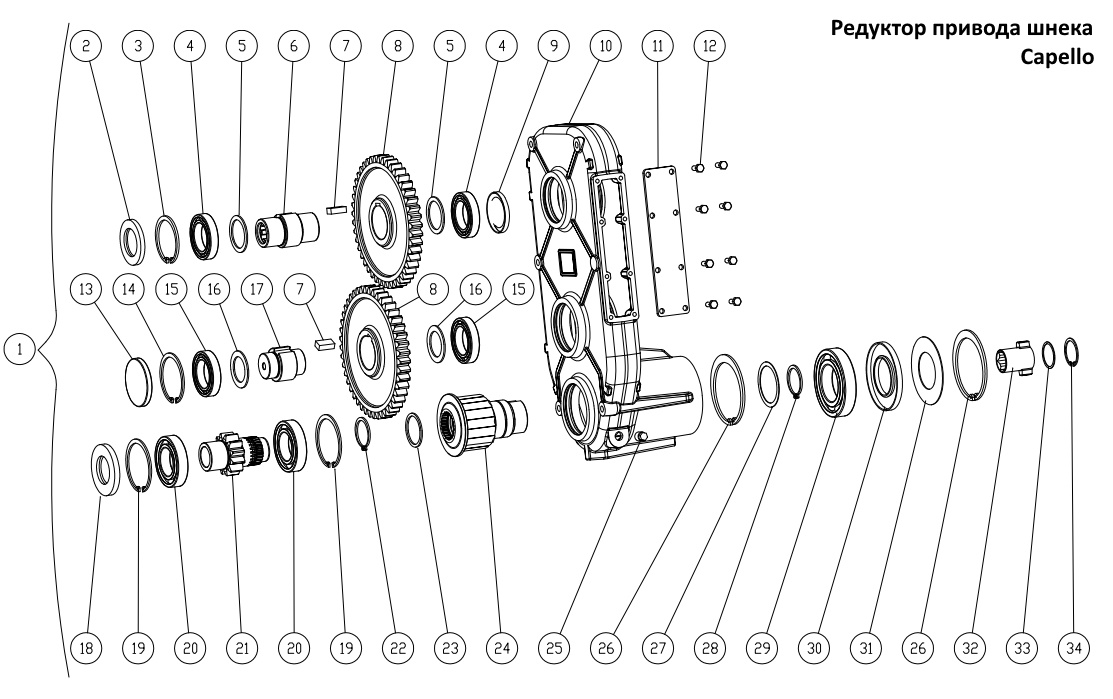 Редуктор привода шнека Capello

2 3 4 5 6 7 8 5 4 9 10 11 12

13 14 15 16 17 7 8 16 15

1

18 19 20 21 20 19 22 23 24 25 26 27 28 29 30 31 26 32 33 34