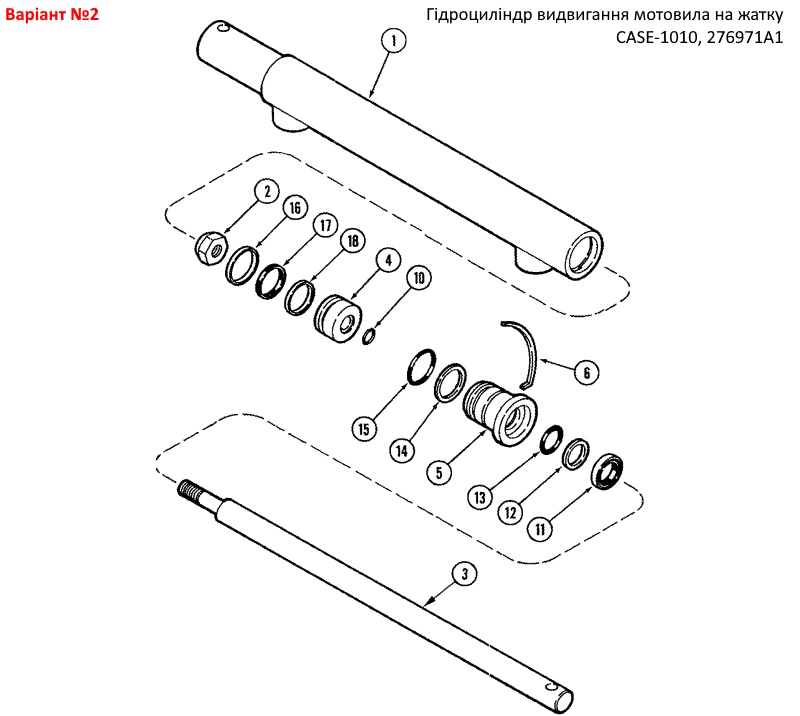 Варіант №2

Гідроциліндр видвигання мотовила на жатку CASE-1010, 276971A1

1
2
16
17
18
4
10
6
15
14
5
13
12
11
3