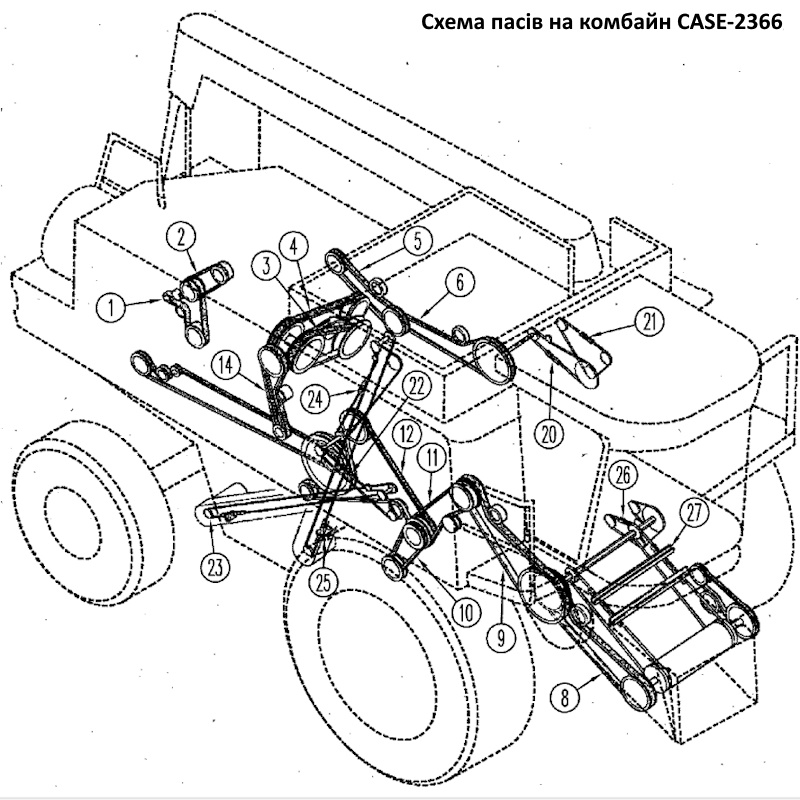 Схема пасів на комбайн CASE-2366

2
1
3
4
5
6
21
14
24
22
20
12
11
26
27
23
25
10
9
8