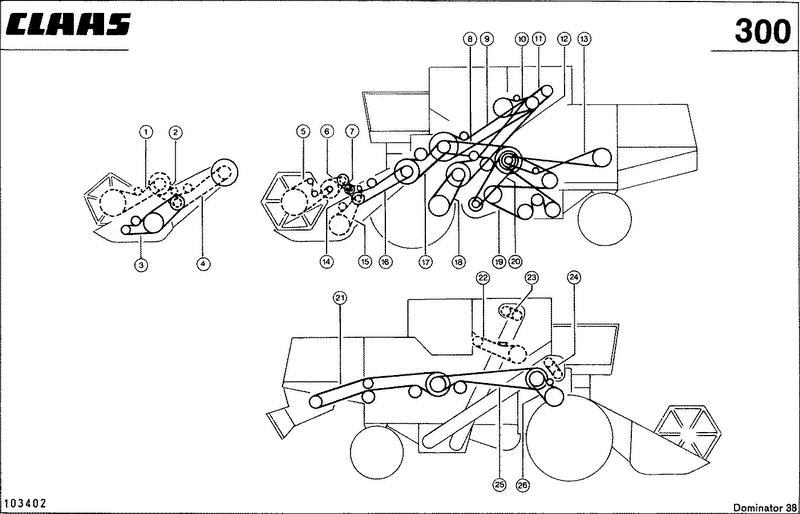 CLAAS

300

1 2 3 4

5 6 7 8 9 10 11 12 13

14 15 16 17 18 19 20

21 22 23 24

25 26

103402

Dominator 38