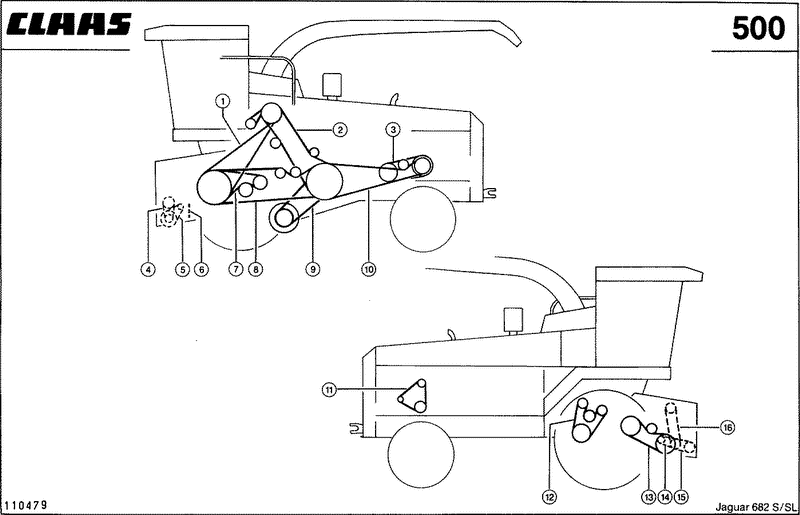 CLAAS

500

1
2
3
4
5
6
7
8
9
10

11
12
13
14
15
16

110479

Jaguar 682 S/SL