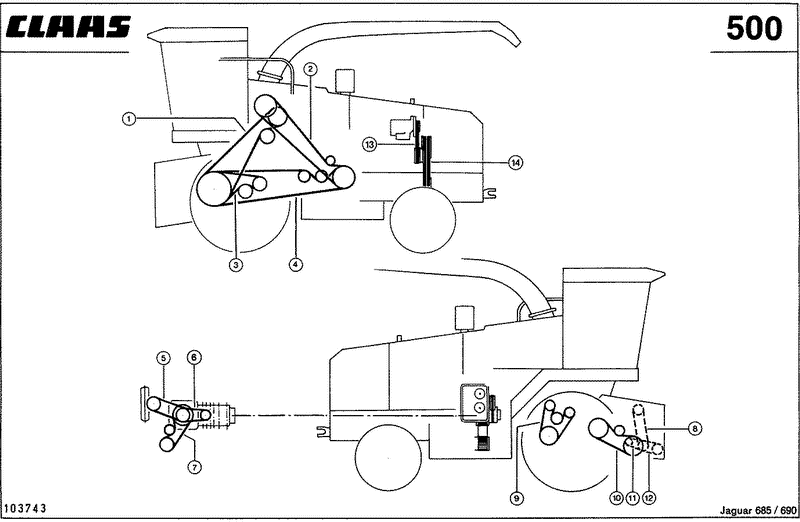 CLAAS

500

1
2
13
14
3
4
5
6
7
8
9
10
11
12

103743

Jaguar 685 / 690