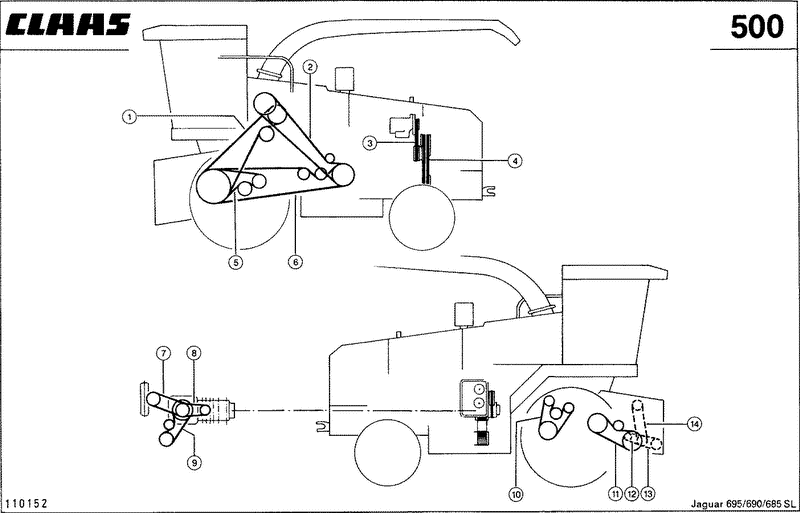 CLAAS

500

1
2
3
4
5
6

7
8
9
10
11
12
13
14

110152

Jaguar 695/690/685 SL