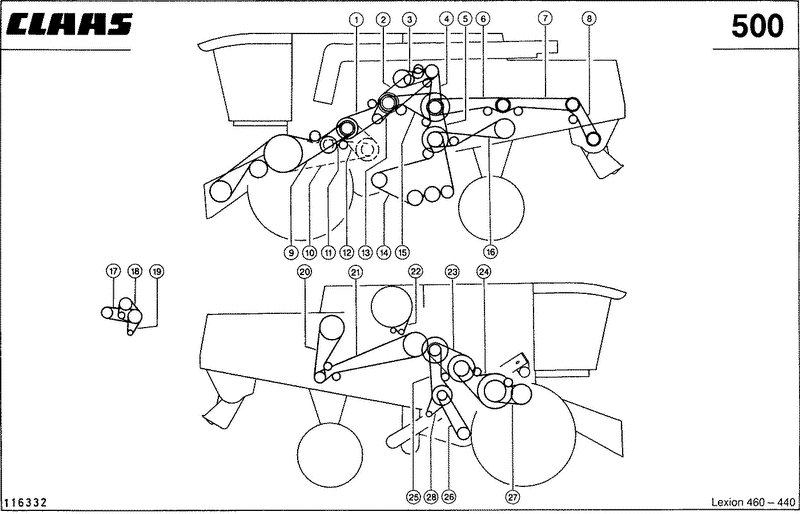 CLAAS

500

1 2 3 4 5 6 7 8

9 10 11 12 13 14 15 16

17 18 19

20 21 22 23 24

25 28 26 27

116332

Lexion 460 – 440