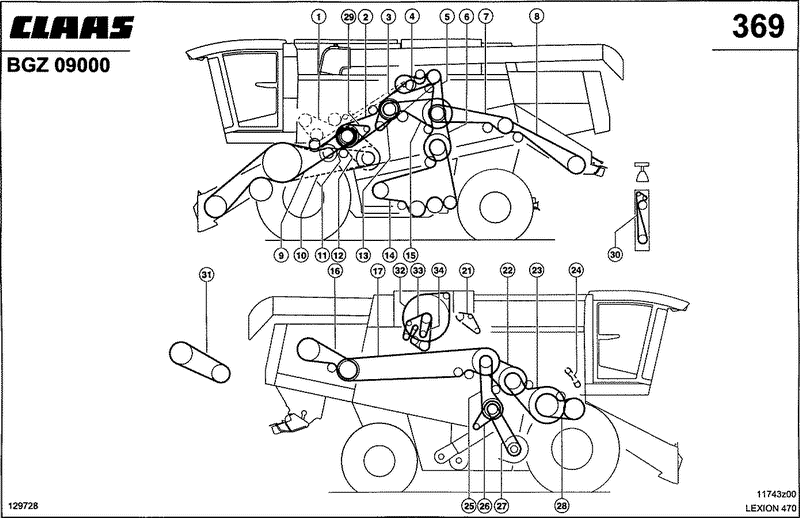 CLAAS

369

BGZ 09000

1 29 2 3 4 5 6 7 8

9 10 11 12 13 14 15

30

31

16 17 32 33 34 21 22 23 24

25 26 27 28

129728

11743z00
LEXION 470