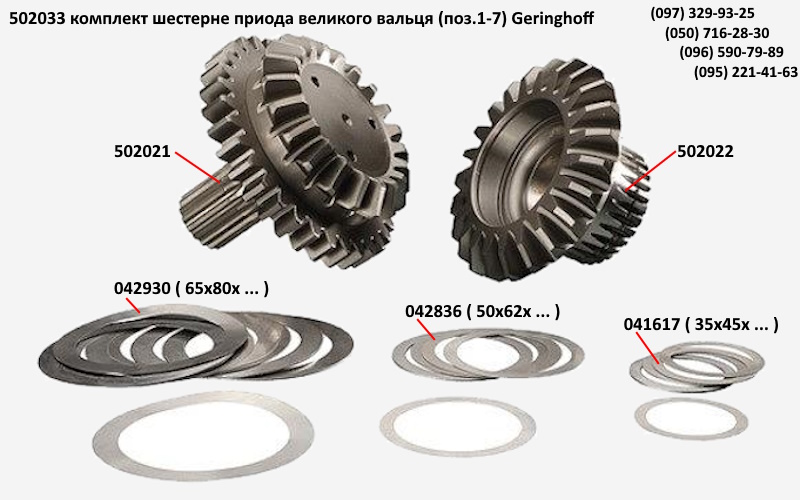 502033 комплект шестерне приода великого вальця (поз.1-7) Geringhoff

(097) 329-93-25
(050) 716-28-30
(096) 590-79-89
(095) 221-41-63

502021

502022

042930 ( 65x80x ... )

042836 ( 50x62x ... )

041617 ( 35x45x ... )