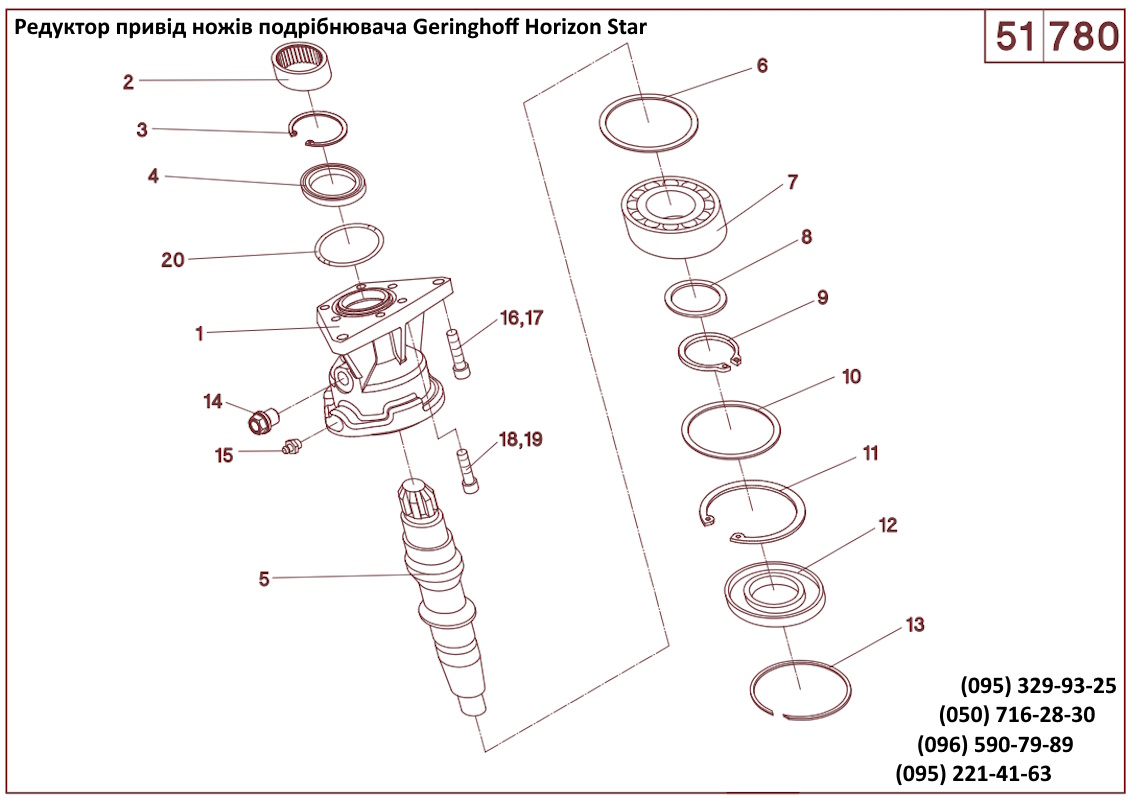 Редуктор привід ножів подрібнювача Geringhoff Horizon Star

51 780

2
3
4
20
1
16,17
14
15
18,19
5
6
7
8
9
10
11
12
13

(095) 329-93-25
(050) 716-28-30
(096) 590-79-89
(095) 221-41-63