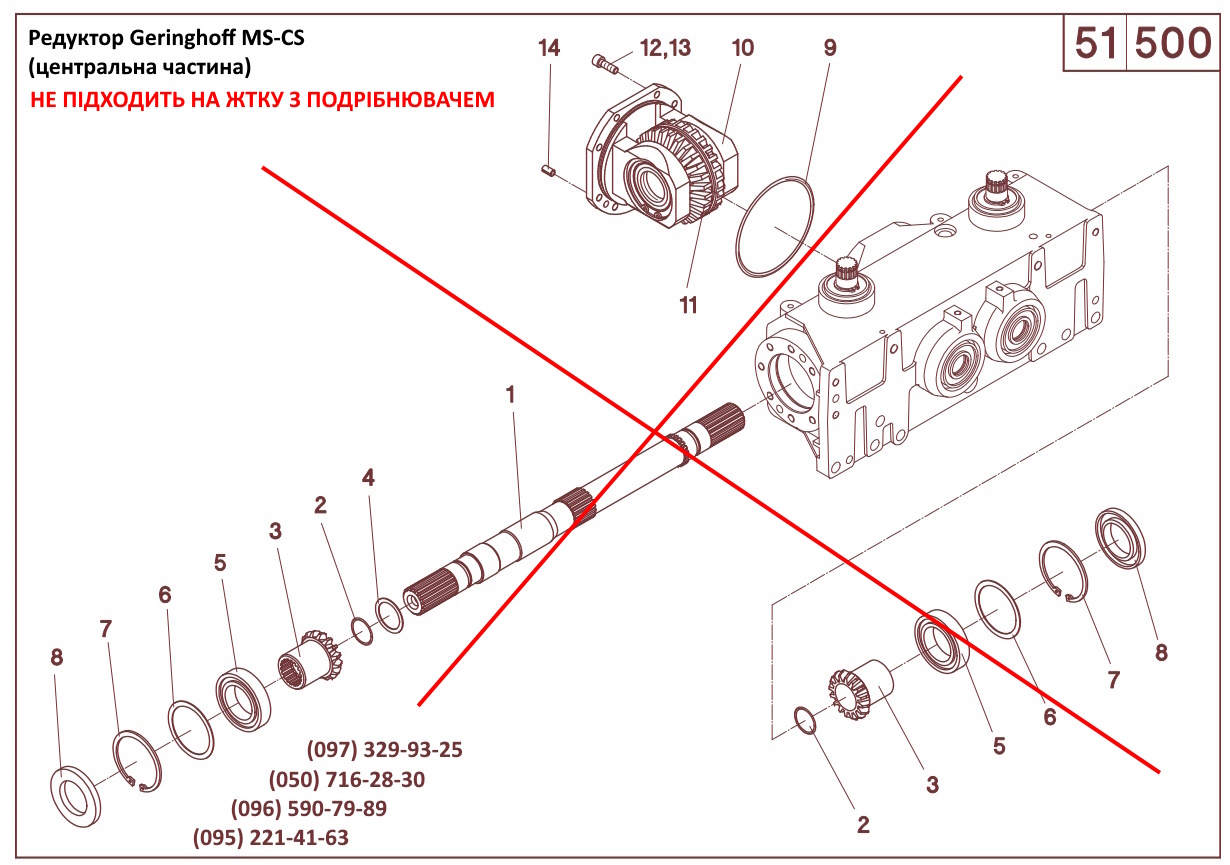 Редуктор Geringhoff MS-CS
(центральна частина)
НЕ ПІДХОДИТЬ НА ЖТКУ З ПОДРІБНЮВАЧЕМ

51 500

14
12,13
10
9
11
1
4
2
3
5
6
7
8

8
7
6
5
3
2

(097) 329-93-25
(050) 716-28-30
(096) 590-79-89
(095) 221-41-63