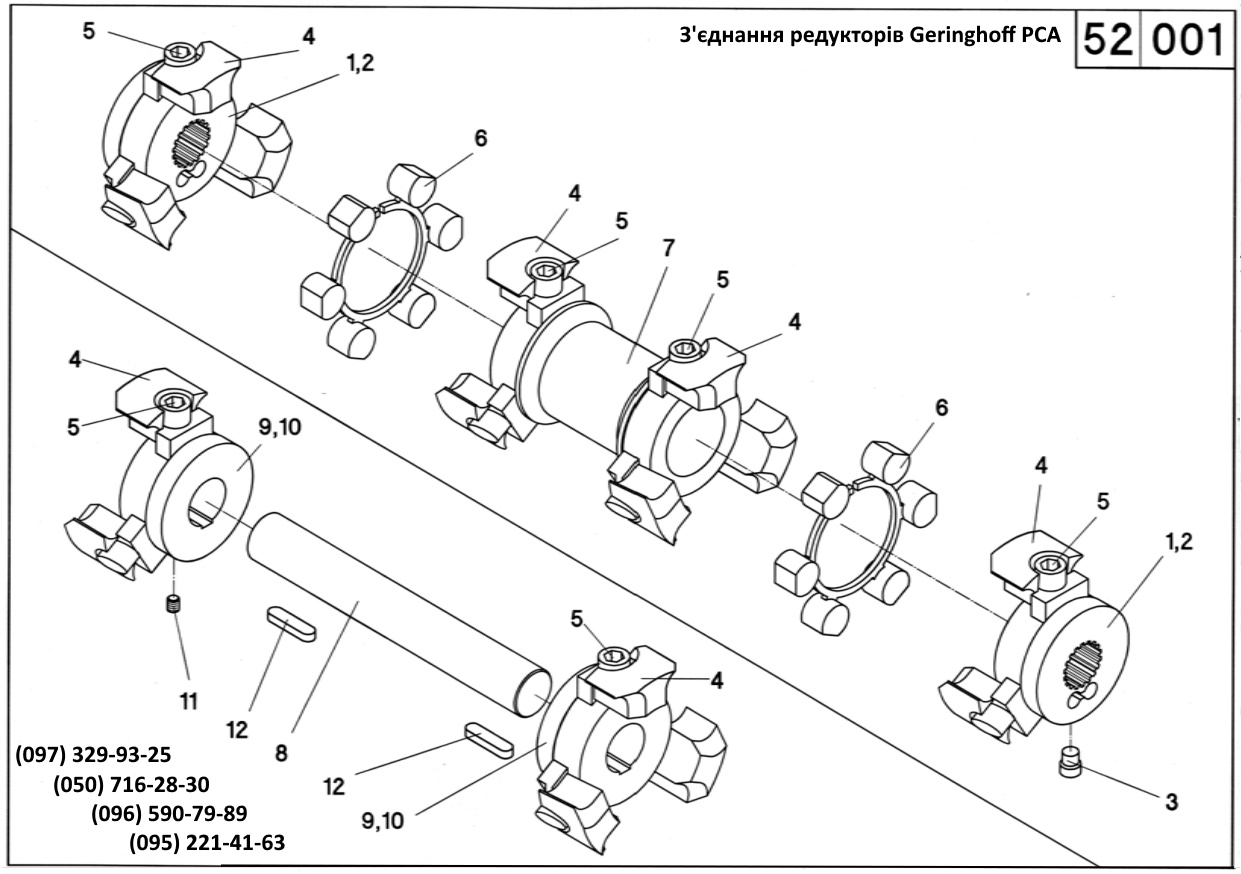 З'єднання редукторів Geringhoff PCA

52 001

5
4
1,2
6
4
5
7
5
4
4
5
9,10
6
4
5
1,2
11
12
8
5
4
12
9,10
3

(097) 329-93-25
(050) 716-28-30
(096) 590-79-89
(095) 221-41-63