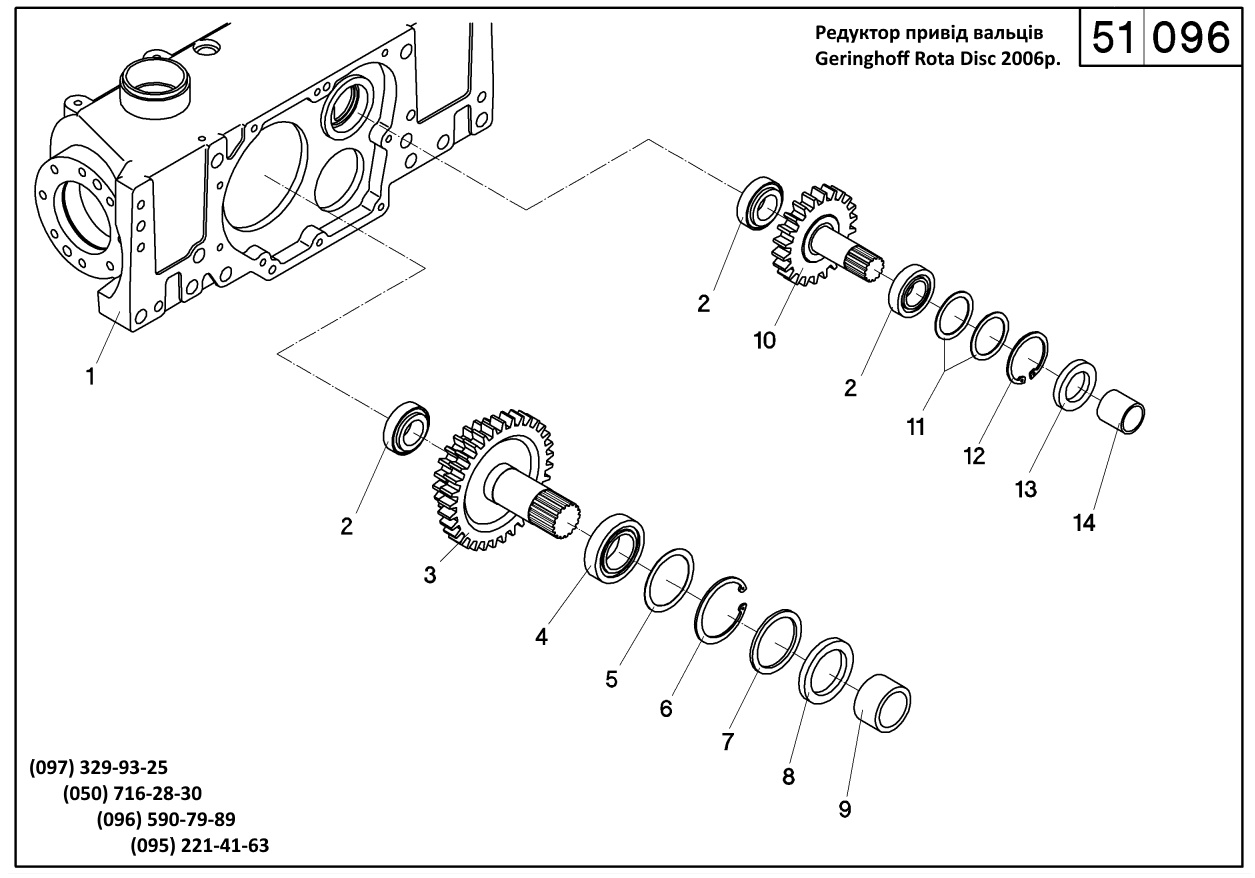 Редуктор привід вальців
Geringhoff Rota Disc 2006р.

51 096

1
2
10
2
11
12
13
14
2
3
4
5
6
7
8
9

(097) 329-93-25
(050) 716-28-30
(096) 590-79-89
(095) 221-41-63