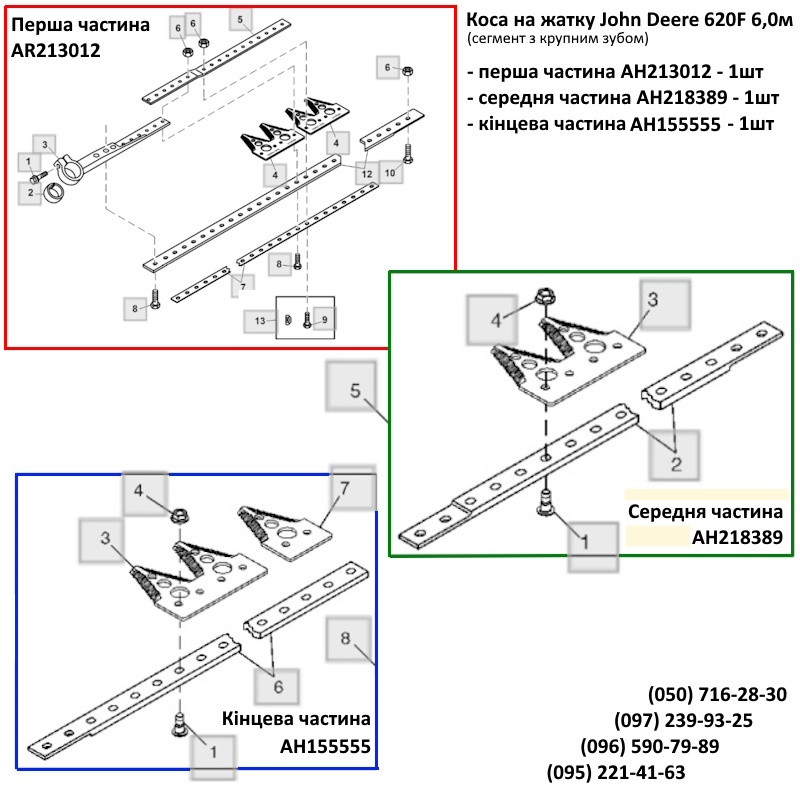 Перша частина
AR213012

6 6 5
6
3
1
2
4
4
12
10
8
7
8
13 9

Коса на жатку John Deere 620F 6,0м
(сегмент з крупним зубом)

- перша частина AH213012 - 1шт
- середня частина AH218389 - 1шт
- кінцева частина AH155555 - 1шт

4
3
5
2
1
Середня частина
AH218389

4
7
3
8
6
1
Кінцева частина
AH155555

(050) 716-28-30
(097) 239-93-25
(096) 590-79-89
(095) 221-41-63