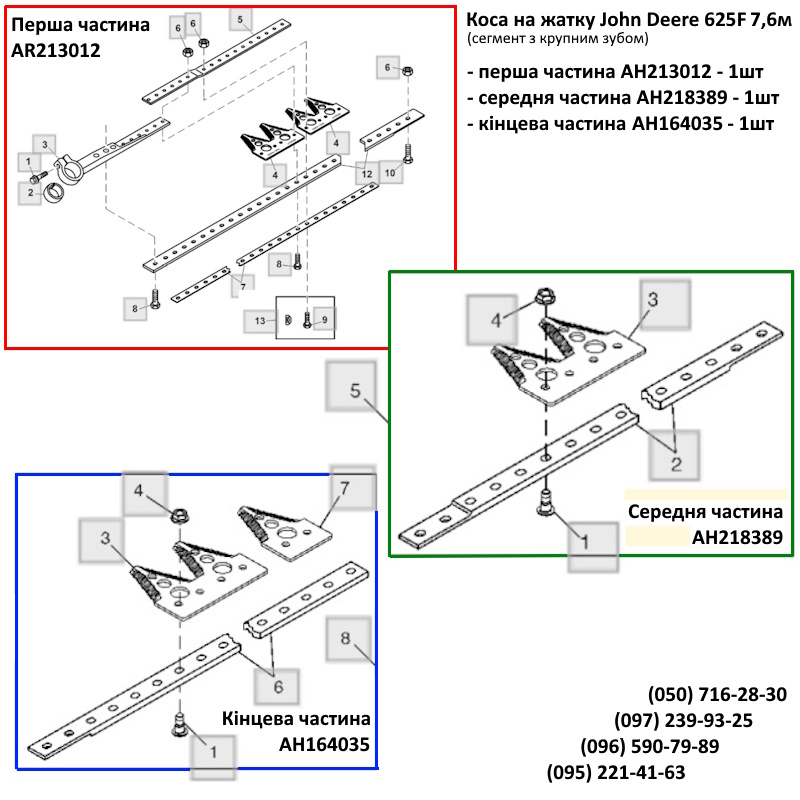 Перша частина
AR213012

6 6 5
6
3
1
2
4 4
12 10
8
7
8
13 9

Коса на жатку John Deere 625F 7,6м
(сегмент з крупним зубом)

- перша частина AH213012 - 1шт
- середня частина AH218389 - 1шт
- кінцева частина AH164035 - 1шт

4 3
5
2
1
Середня частина
AH218389

4 7
3
8
6
1
Кінцева частина
AH164035

(050) 716-28-30
(097) 239-93-25
(096) 590-79-89
(095) 221-41-63