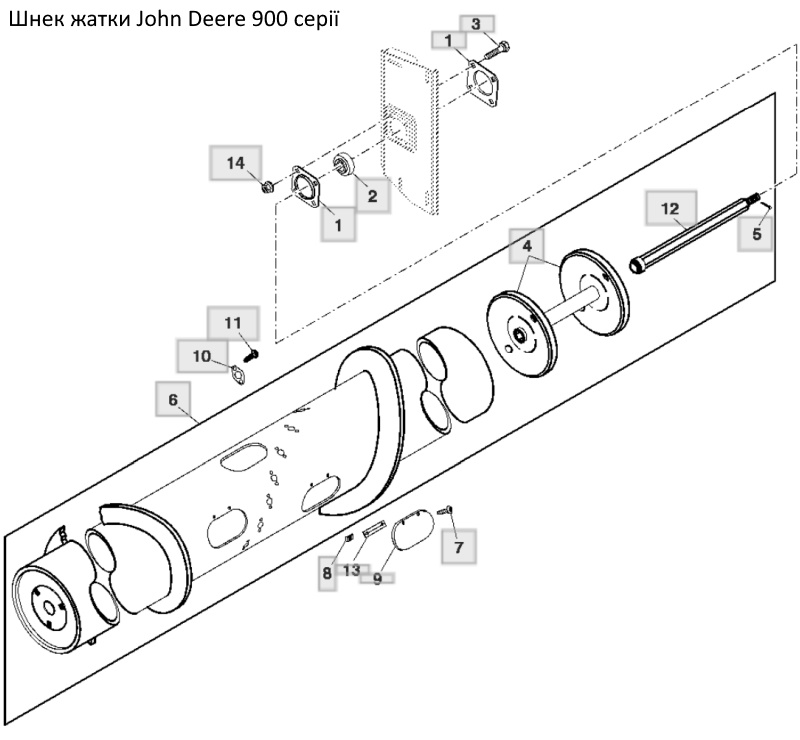 Шнек жатки John Deere 900 серії

3
1
14
2
1
12
5
4
11
10
6
7
8
13
9