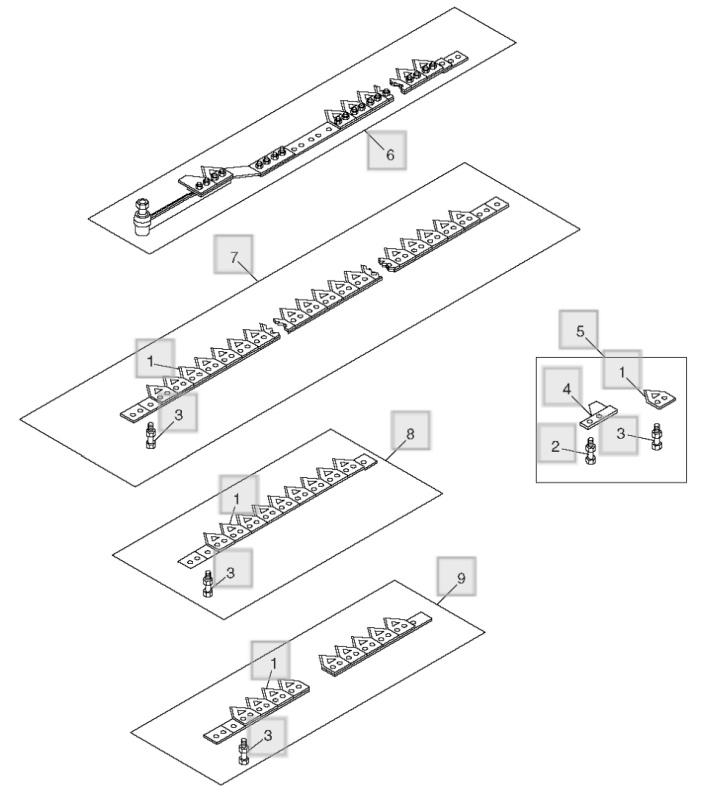 6
7
1
3
5
1
4
2
3
8
1
3
9
1
3