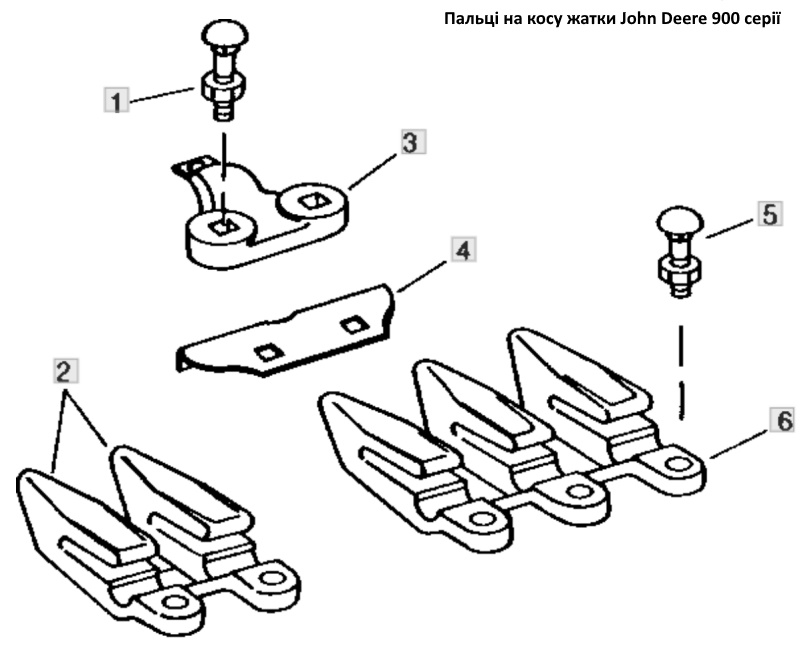 Пальці на косу жатки John Deere 900 серії

1

3

5

4

2

6