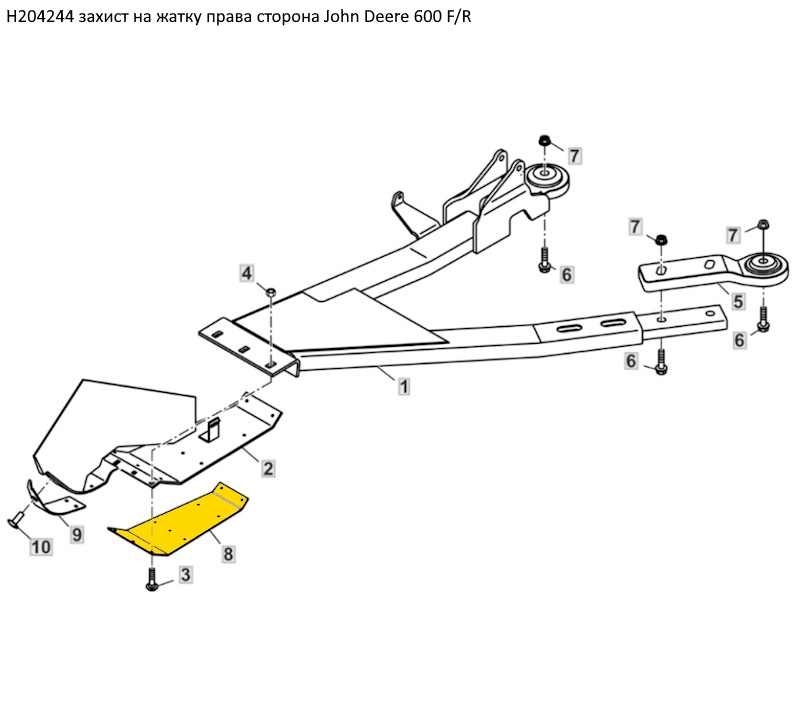 H204244 захист на жатку права сторона John Deere 600 F/R

7
7
7
4
6
5
6
6
1
2
9
10
8
3