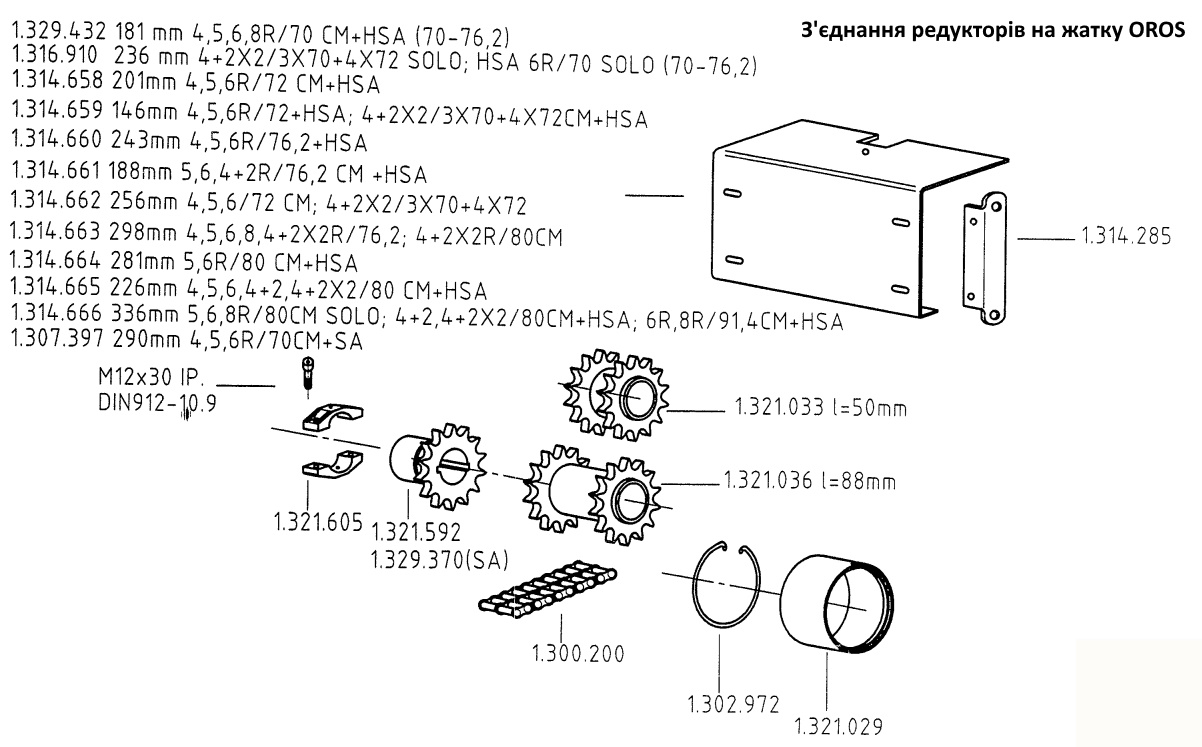 З'єднання редукторів на жатку OROS

1.329.432 181 mm 4,5,6,8R/70 CM+HSA (70-76,2)
1.316.910 236 mm 4+2X2/3X70+4X72 SOLO; HSA 6R/70 SOLO (70-76,2)
1.314.658 201mm 4,5,6R/72 CM+HSA
1.314.659 146mm 4,5,6R/72+HSA; 4+2X2/3X70+4X72CM+HSA
1.314.660 243mm 4,5,6R/76,2+HSA
1.314.661 188mm 5,6,4+2R/76,2 CM +HSA
1.314.662 256mm 4,5,6/72 CM; 4+2X2/3X70+4X72
1.314.663 298mm 4,5,6,8,4+2X2R/76,2; 4+2X2R/80CM
1.314.664 281mm 5,6R/80 CM+HSA
1.314.665 226mm 4,5,6,4+2,4+2X2/80 CM+HSA
1.314.666 336mm 5,6,8R/80CM SOLO; 4+2,4+2X2/80CM+HSA; 6R,8R/91,4CM+HSA
1.307.397 290mm 4,5,6R/70CM+SA

1.314.285

M12x30 IP.
DIN912-10.9

1.321.033 l=50mm

1.321.036 l=88mm

1.321.605

1.321.592
1.329.370(SA)

1.300.200

1.302.972

1.321.029