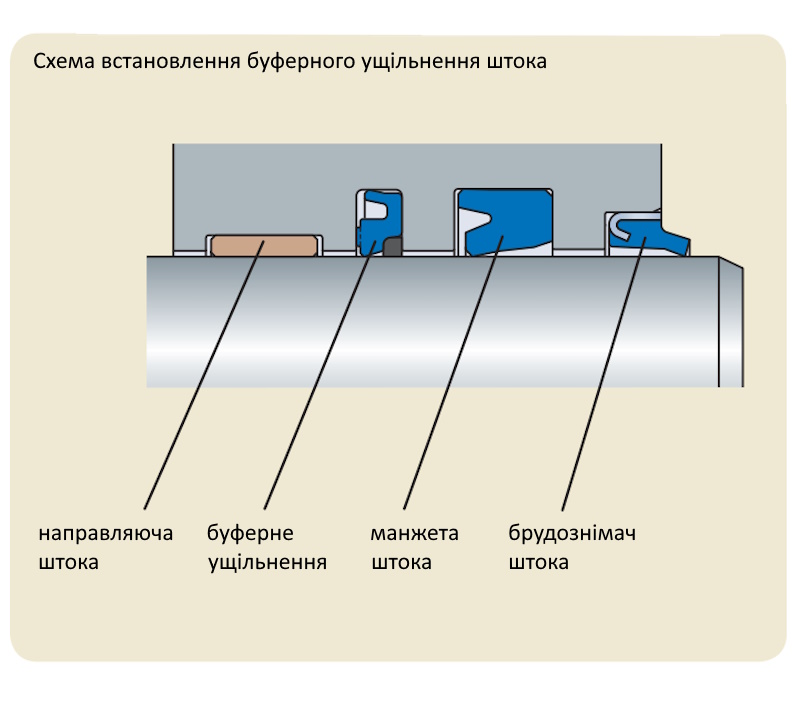 Схема встановлення буферного ущільнення штока

направляюча штока

буферне ущільнення

манжета штока

брудознімач штока