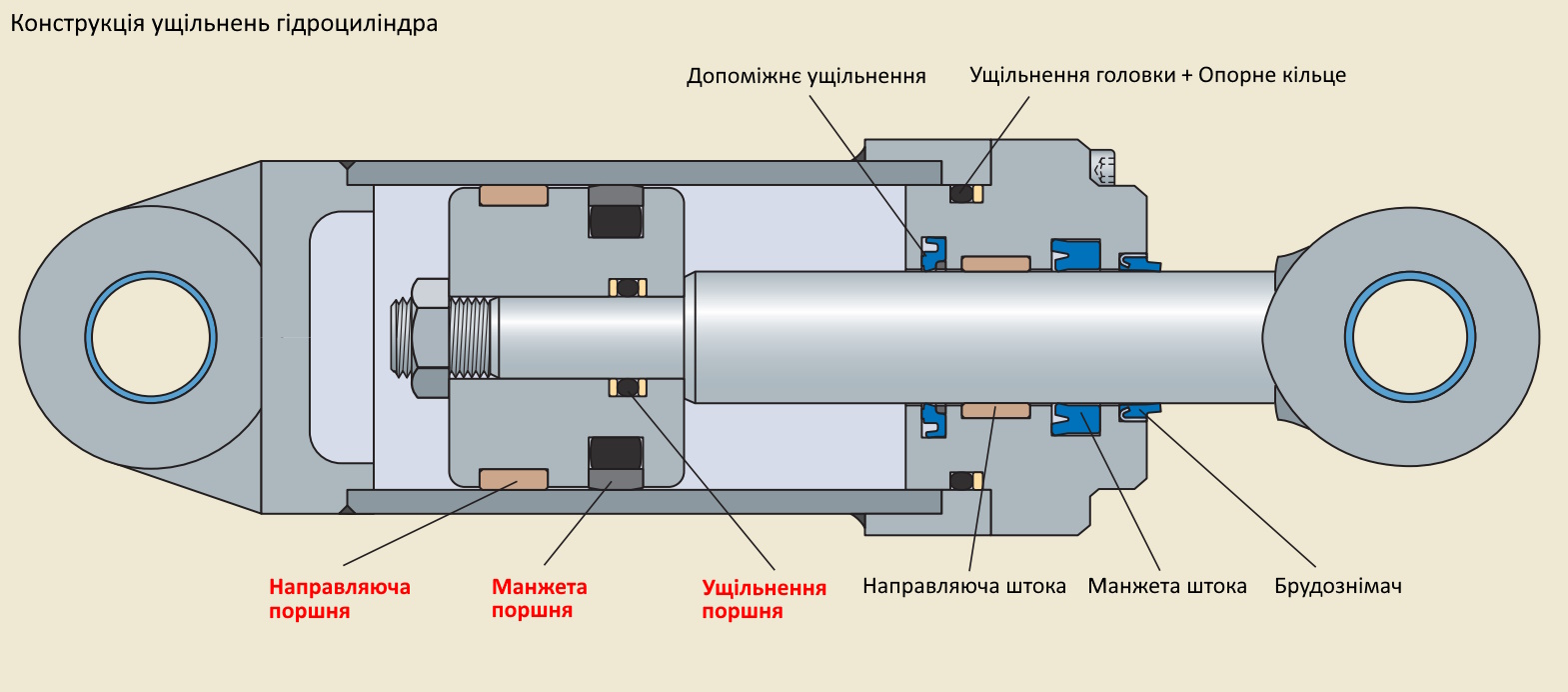 Конструкція ущільнень гідроциліндра

Допоміжне ущільнення

Ущільнення головки + Опорне кільце

Направляюча поршня

Манжета поршня

Ущільнення поршня

Направляюча штока

Манжета штока

Брудознімач